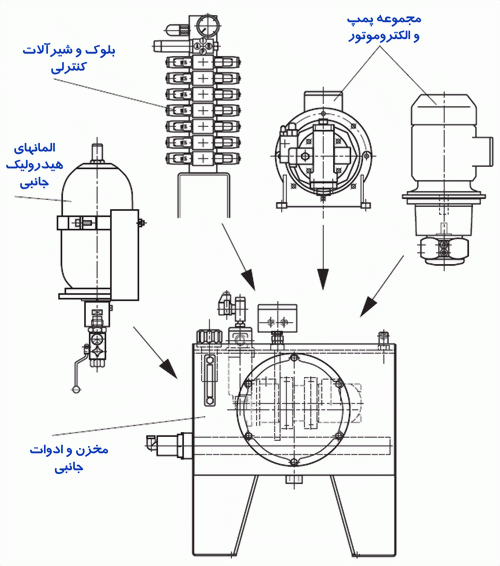 مجموعه پمپ
و الکتروموتور

بلوک و شیرآلات
کنترلی

المانهای
هیدرولیک
جانبی

مخزن و ادوات
جانبی