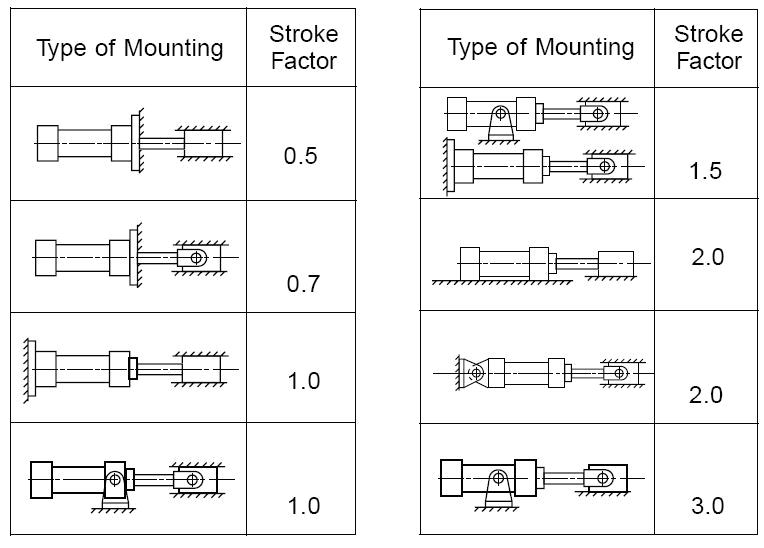 | Type of Mounting | Stroke Factor |
|---|---|
| | 0.5 |
| | 0.7 |
| | 1.0 |
| | 1.0 |

| Type of Mounting | Stroke Factor |
|---|---|
| | 1.5 |
| | 2.0 |
| | 2.0 |
| | 3.0 |